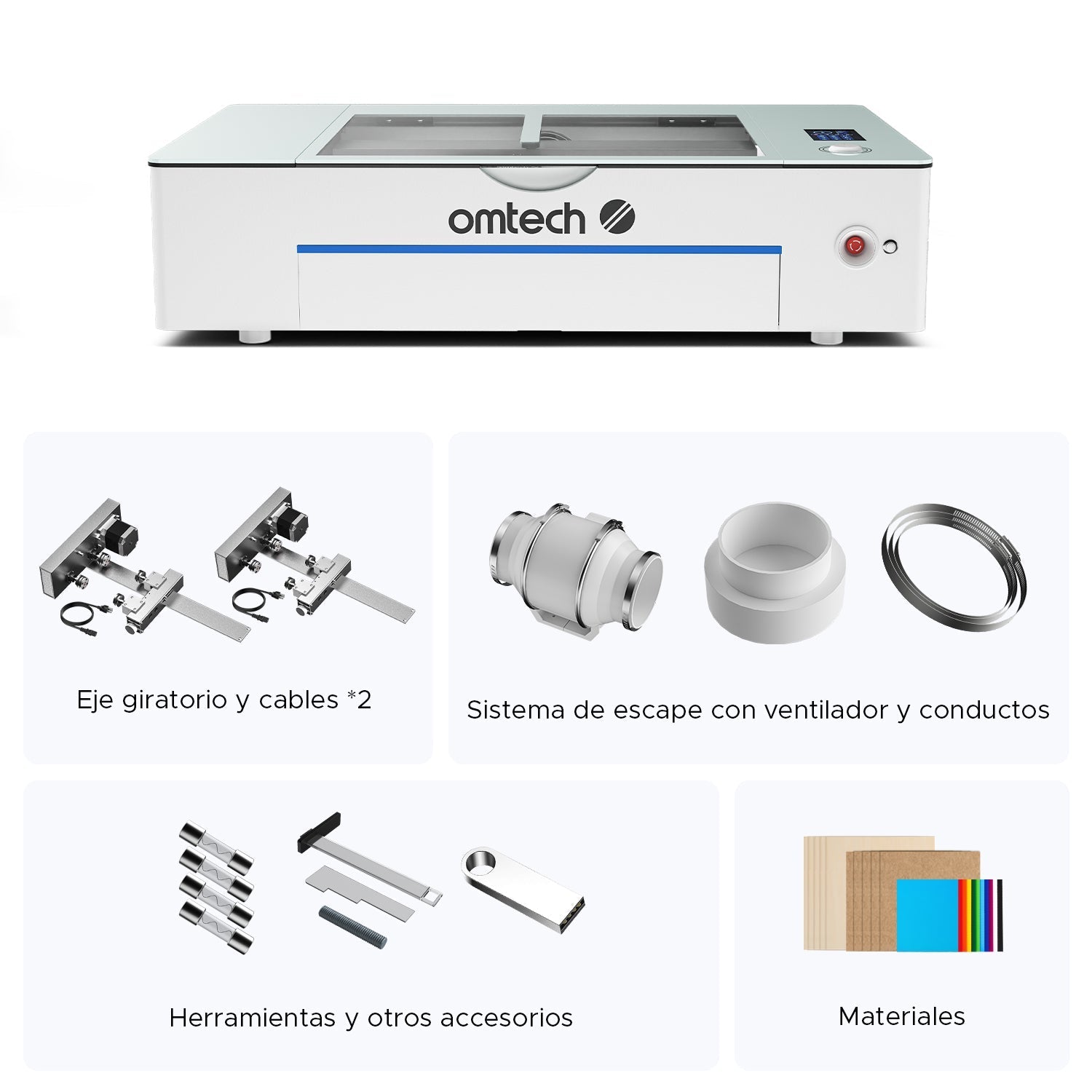 omtech

Eje giratorio y cables *2

Sistema de escape con ventilador y conductos

Herramientas y otros accesorios

Materiales