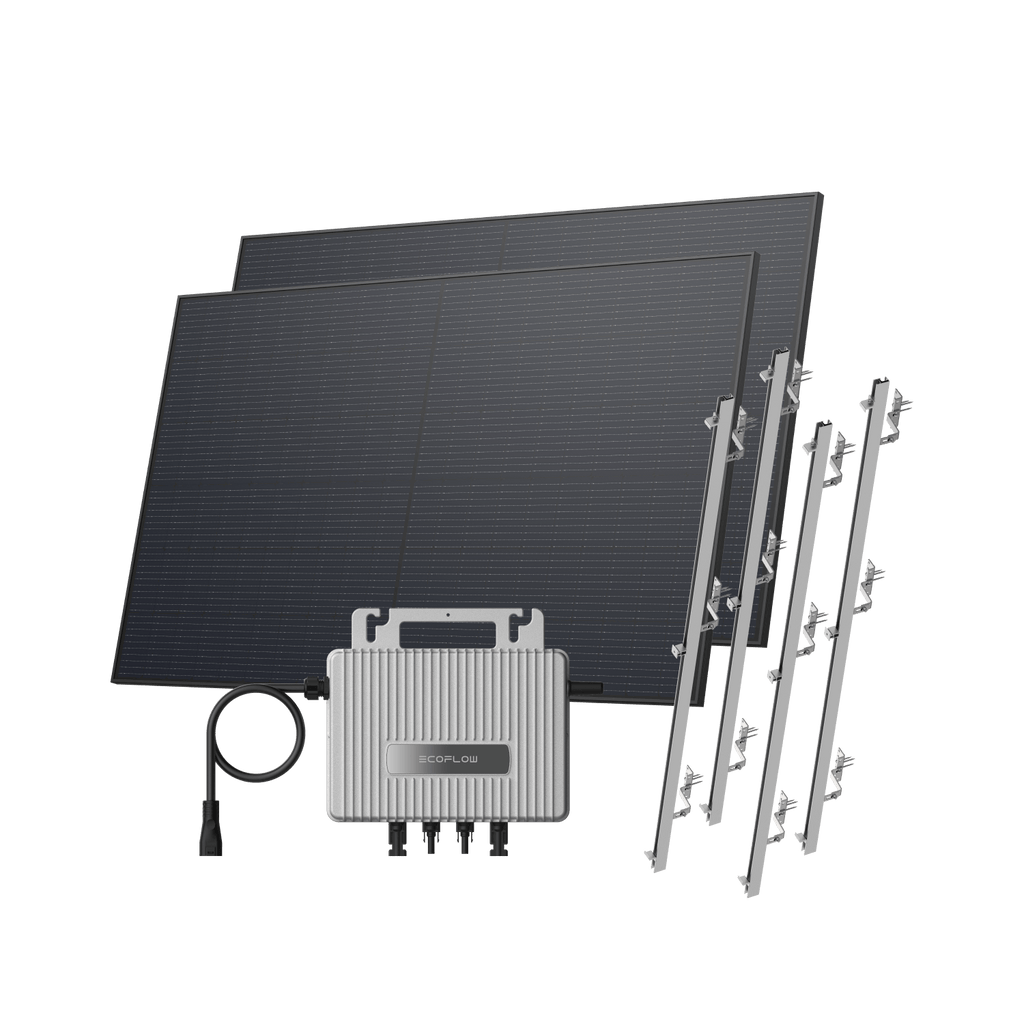 ECOFLOW